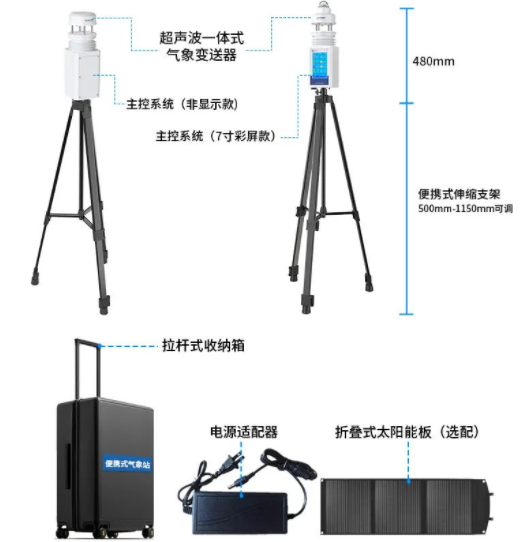 超声波一体式
气象变送器

480mm

主控系统（非显示款）

主控系统（7寸彩屏款）

便携式伸缩支架
500mm-1150mm可调

拉杆式收纳箱

便携式气象站

电源适配器

折叠式太阳能板（选配）