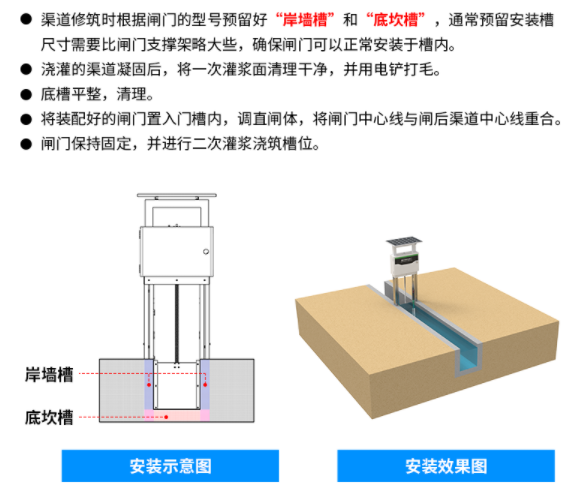 ● 渠道修筑时根据闸门的型号预留好“岸墙槽”和“底坎槽”，通常预留安装槽尺寸需要比闸门支撑架略大些，确保闸门可以正常安装于槽内。

● 浇灌的渠道凝固后，将一次灌浆面清理干净，并用电铲打毛。

● 底槽平整，清理。

● 将装配好的闸门置入门槽内，调直闸体，将闸门中心线与闸后渠道中心线重合。

● 闸门保持固定，并进行二次灌浆浇筑槽位。

岸墙槽

底坎槽

安装示意图

安装效果图