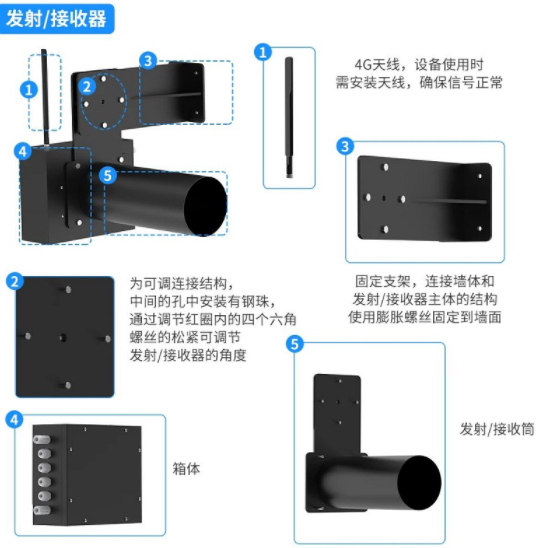 发射/接收器

1

2

3

4

5

1

4G天线，设备使用时需安装天线，确保信号正常

3

固定支架，连接墙体和发射/接收器主体的结构使用膨胀螺丝固定到墙面

2

为可调连接结构，中间的孔中安装有钢珠，通过调节红圈内的四个六角螺丝的松紧可调节发射/接收器的角度

5

发射/接收筒

4

箱体